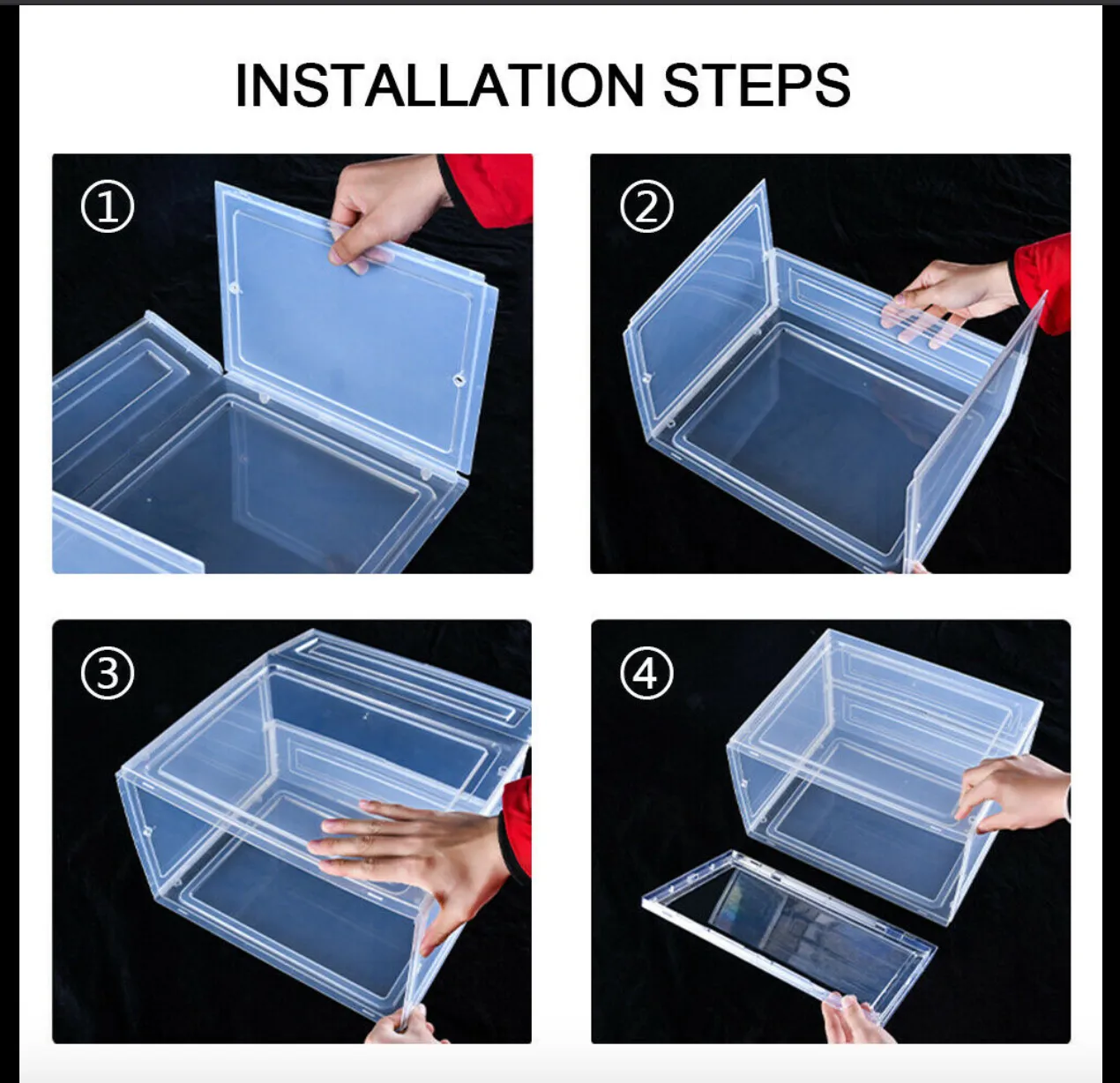 INSTALLATION STEPS

①

②

③

④