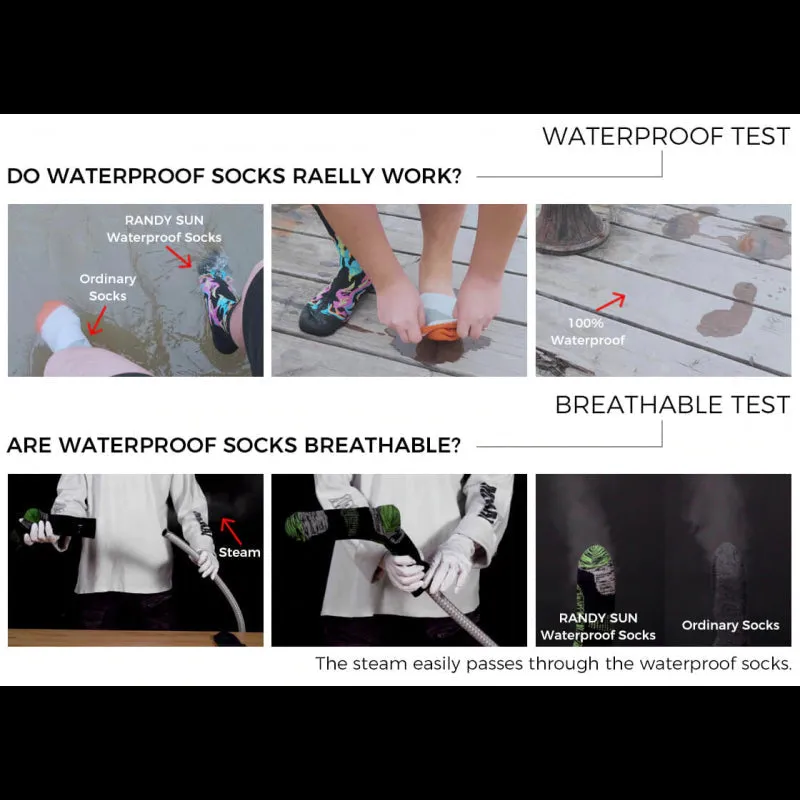 WATERPROOF TEST

DO WATERPROOF SOCKS RAELLY WORK?

RANDY SUN Waterproof Socks

Ordinary Socks

100% Waterproof

BREATHABLE TEST

ARE WATERPROOF SOCKS BREATHABLE?

Steam

RANDY SUN Waterproof Socks

Ordinary Socks

The steam easily passes through the waterproof socks.